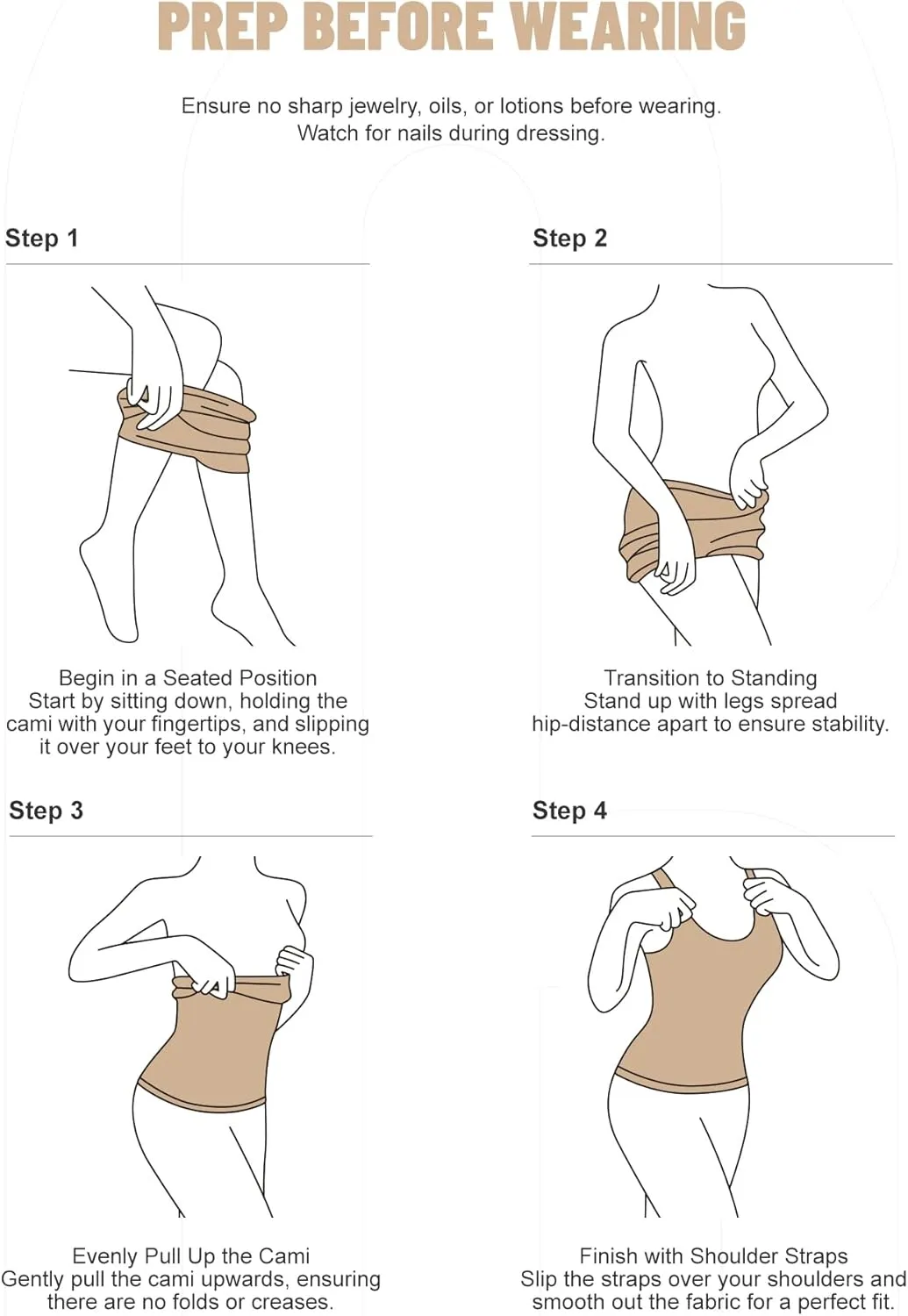 PREP BEFORE WEARING

Ensure no sharp jewelry, oils, or lotions before wearing.
Watch for nails during dressing.

Step 1

Begin in a Seated Position
Start by sitting down, holding the cami with your fingertips, and slipping it over your feet to your knees.

Step 2

Transition to Standing
Stand up with legs spread hip-distance apart to ensure stability.

Step 3

Evenly Pull Up the Cami
Gently pull the cami upwards, ensuring there are no folds or creases.

Step 4

Finish with Shoulder Straps
Slip the straps over your shoulders and smooth out the fabric for a perfect fit.